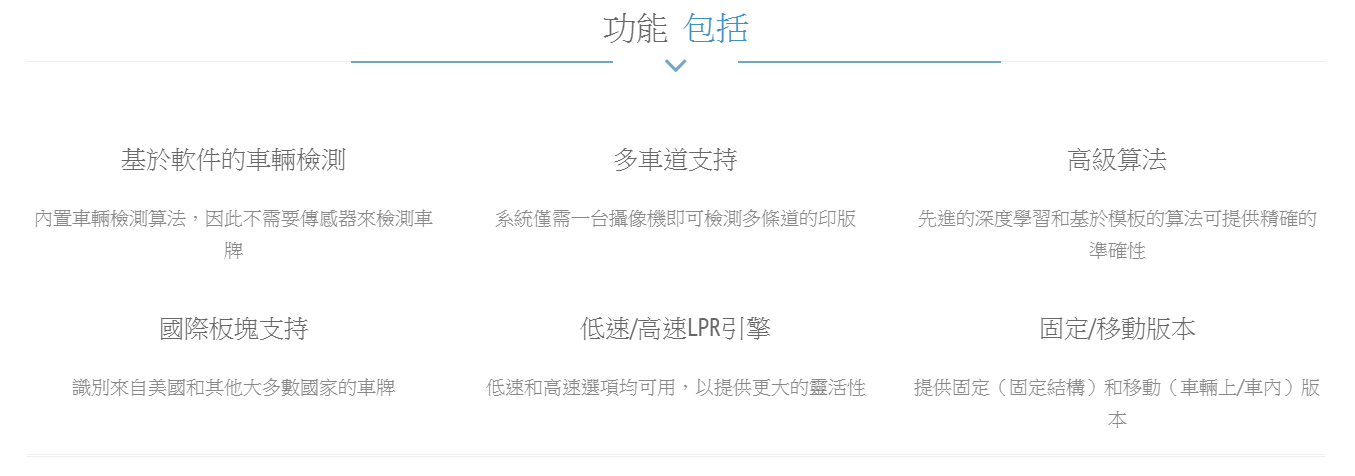 功能 包括

基於軟件的車輛檢測

內置車輛檢測算法，因此不需要傳感器來檢測車牌

多車道支持

系統僅需一台攝像機即可檢測多條道的印版

高級算法

先進的深度學習和基於模板的算法可提供精確的準確性

國際板塊支持

識別來自美國和其他大多數國家的車牌

低速/高速LPR引擎

低速和高速選項均可用，以提供更大的靈活性

固定/移動版本

提供固定（固定結構）和移動（車輛上/車內）版本